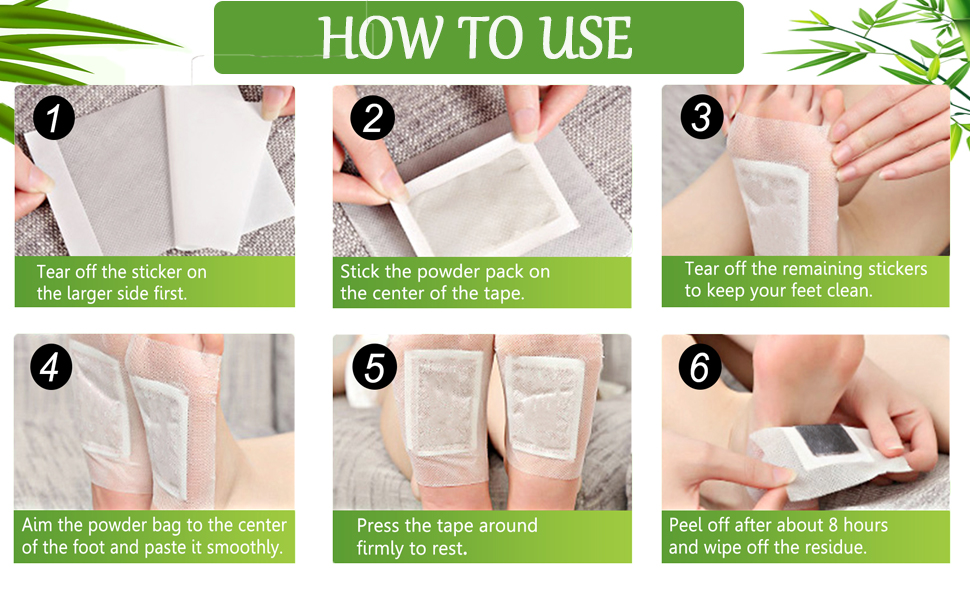 HOW TO USE

1

Tear off the sticker on the larger side first.

2

Stick the powder pack on the center of the tape.

3

Tear off the remaining stickers to keep your feet clean.

4

Aim the powder bag to the center of the foot and paste it smoothly.

5

Press the tape around firmly to rest.

6

Peel off after about 8 hours and wipe off the residue.