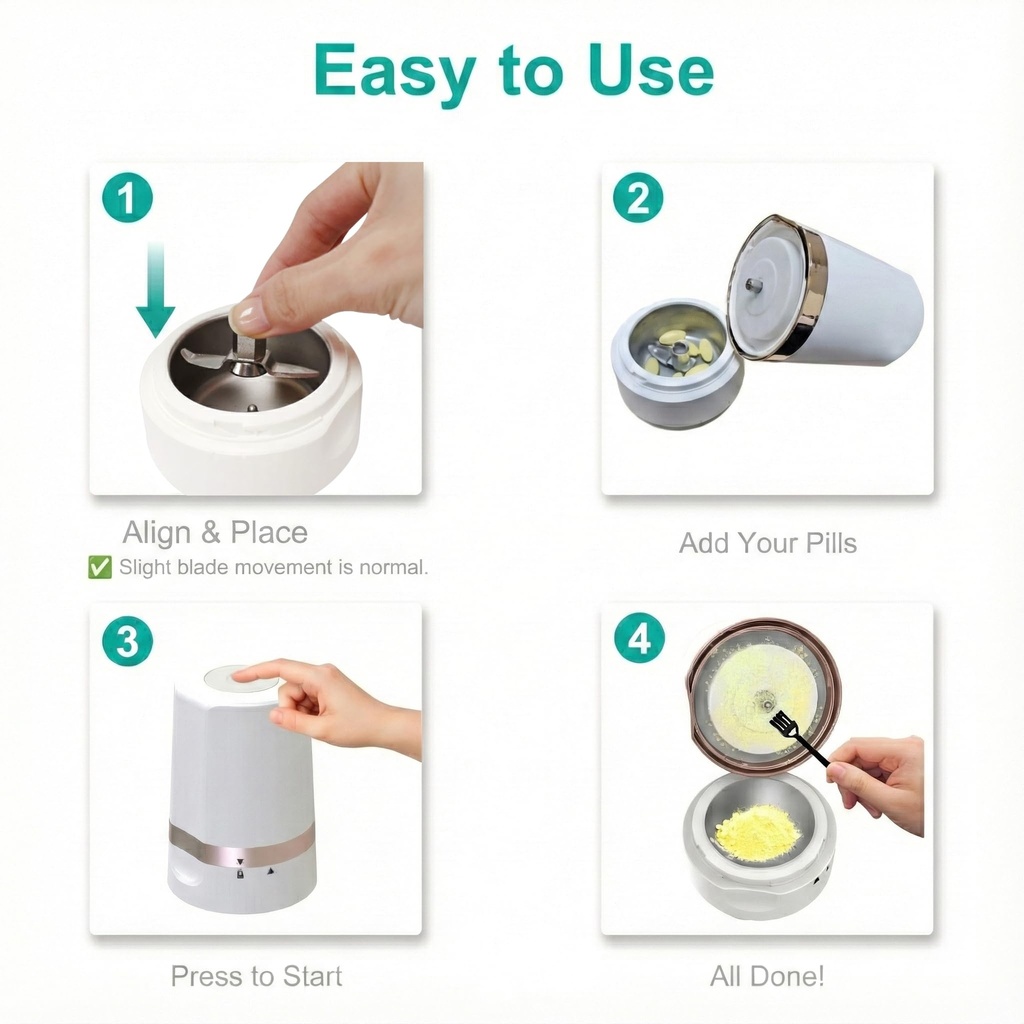 Easy to Use

1

Align & Place

✅ Slight blade movement is normal.

2

Add Your Pills

3

Press to Start

4

All Done!