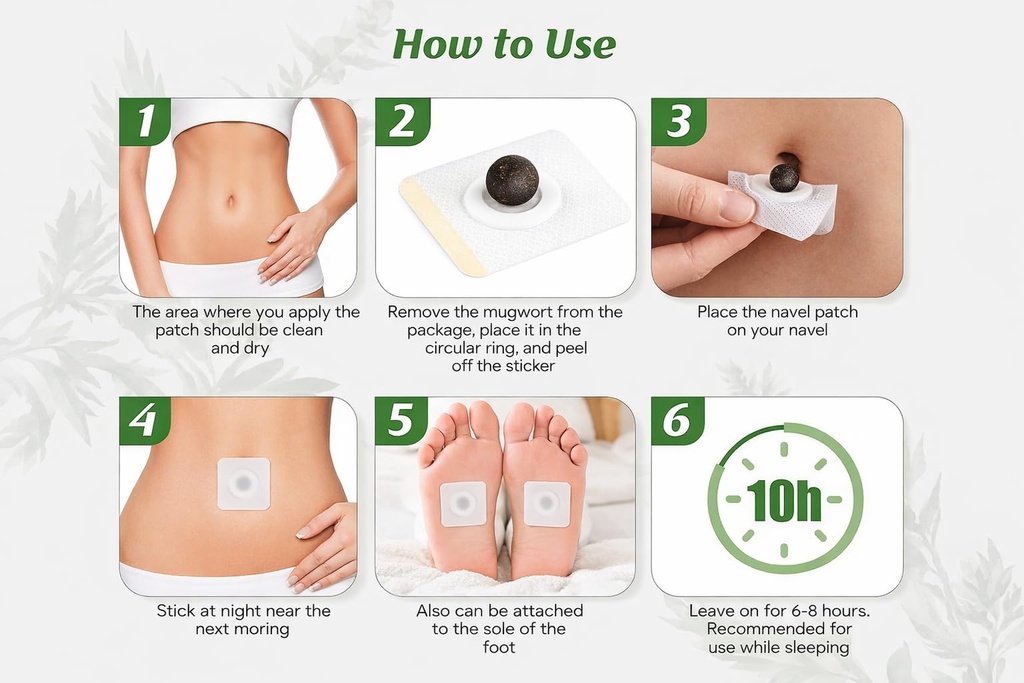 How to Use

1

The area where you apply the patch should be clean and dry

2

Remove the mugwort from the package, place it in the circular ring, and peel off the sticker

3

Place the navel patch on your navel

4

Stick at night near the next moring

5

Also can be attached to the sole of the foot

6

10h

Leave on for 6-8 hours. Recommended for use while sleeping