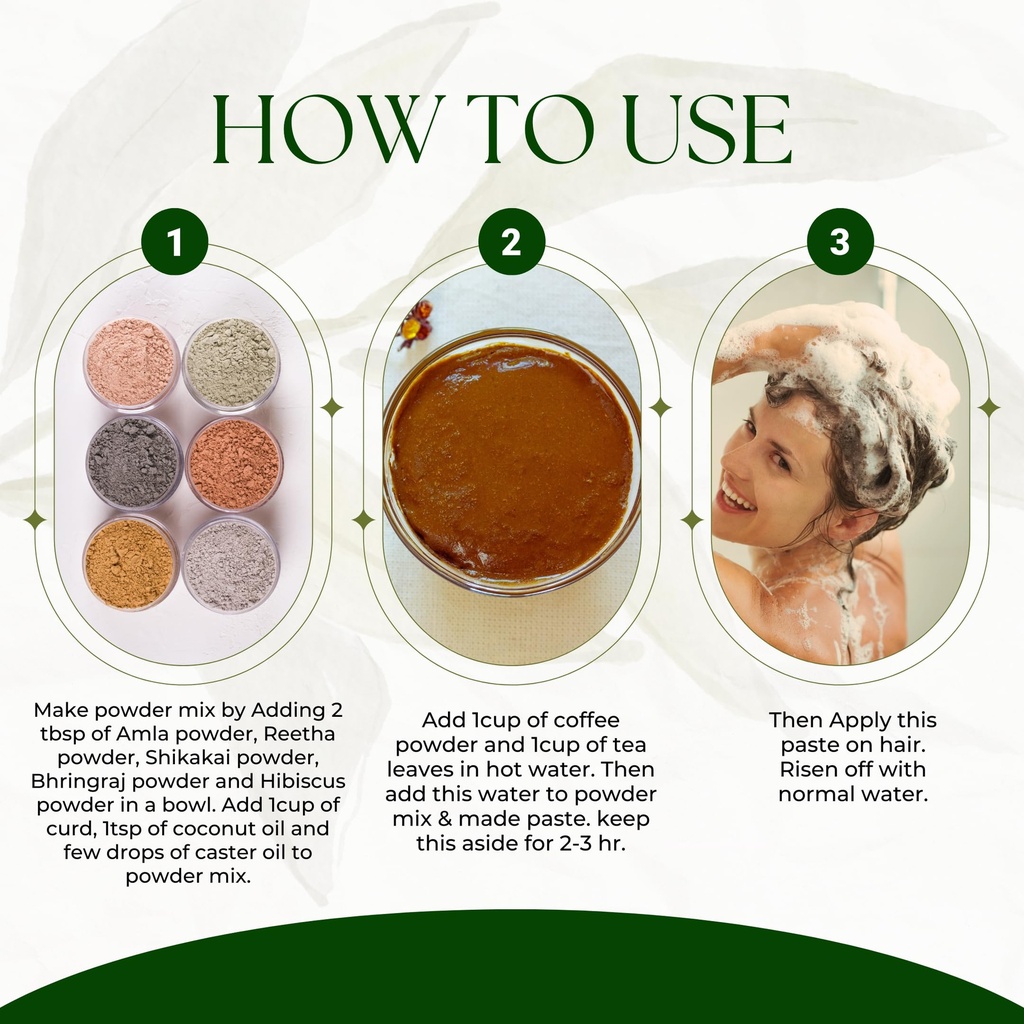 HOW TO USE

1

Make powder mix by Adding 2 tbsp of Amla powder, Reetha powder, Shikakai powder, Bhringraj powder and Hibiscus powder in a bowl. Add 1cup of curd, 1tsp of coconut oil and few drops of caster oil to powder mix.

2

Add 1cup of coffee powder and 1cup of tea leaves in hot water. Then add this water to powder mix & made paste. keep this aside for 2-3 hr.

3

Then Apply this paste on hair. Risen off with normal water.