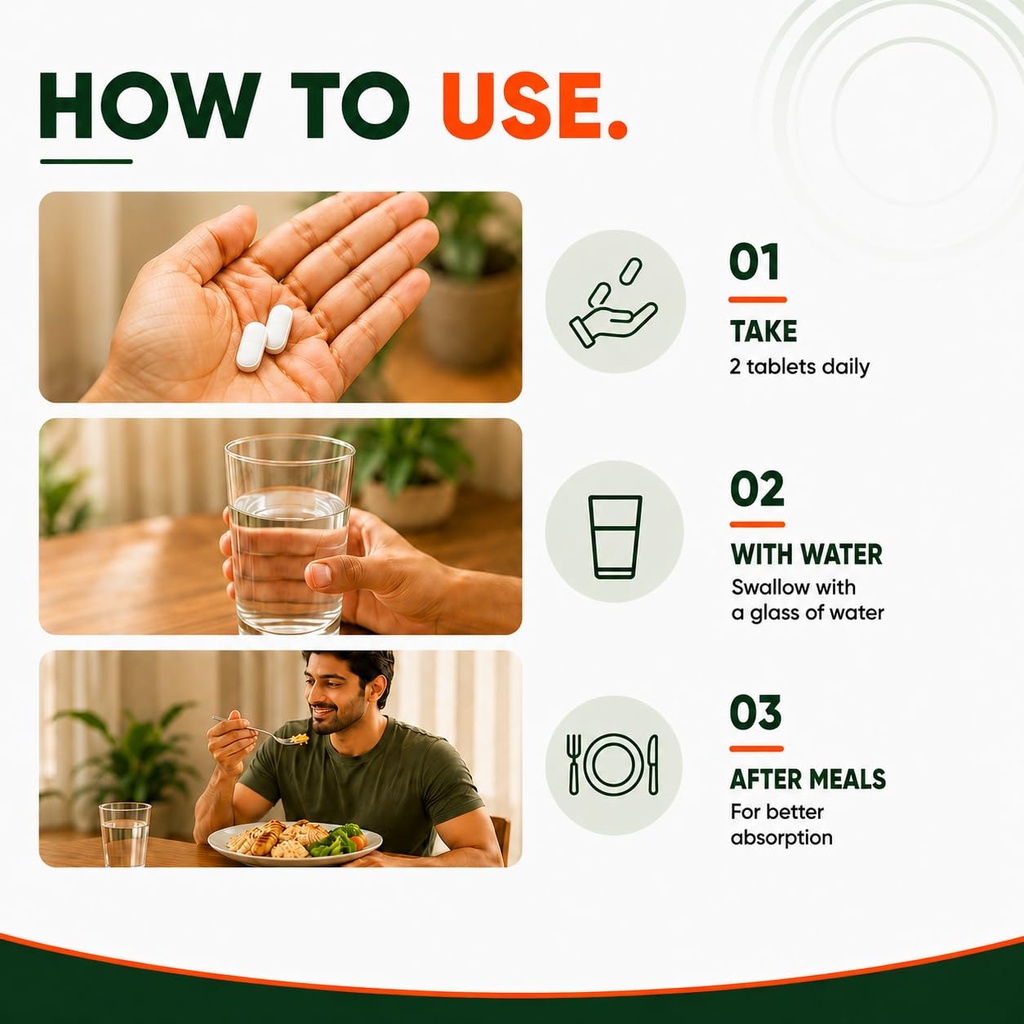 HOW TO USE.

01
TAKE
2 tablets daily

02
WITH WATER
Swallow with a glass of water

03
AFTER MEALS
For better absorption