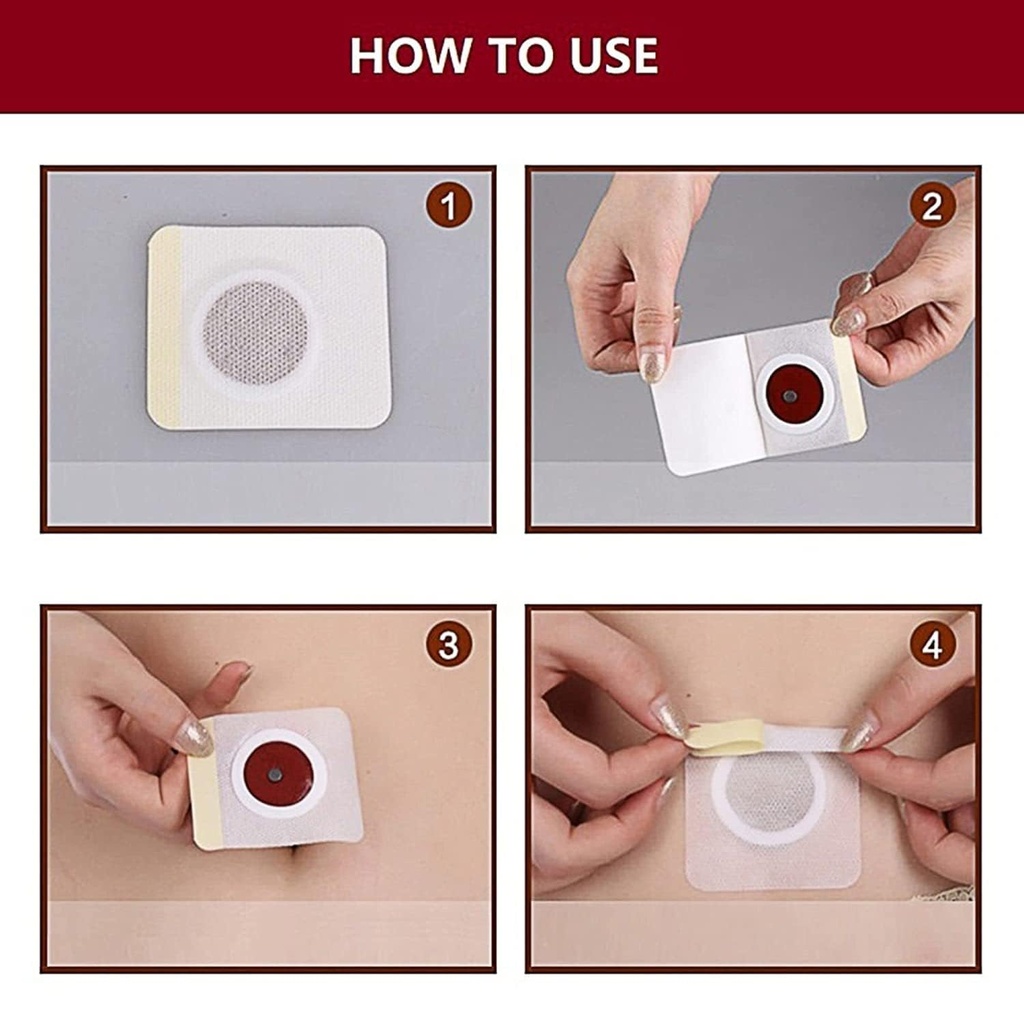 HOW TO USE

1

2

3

4