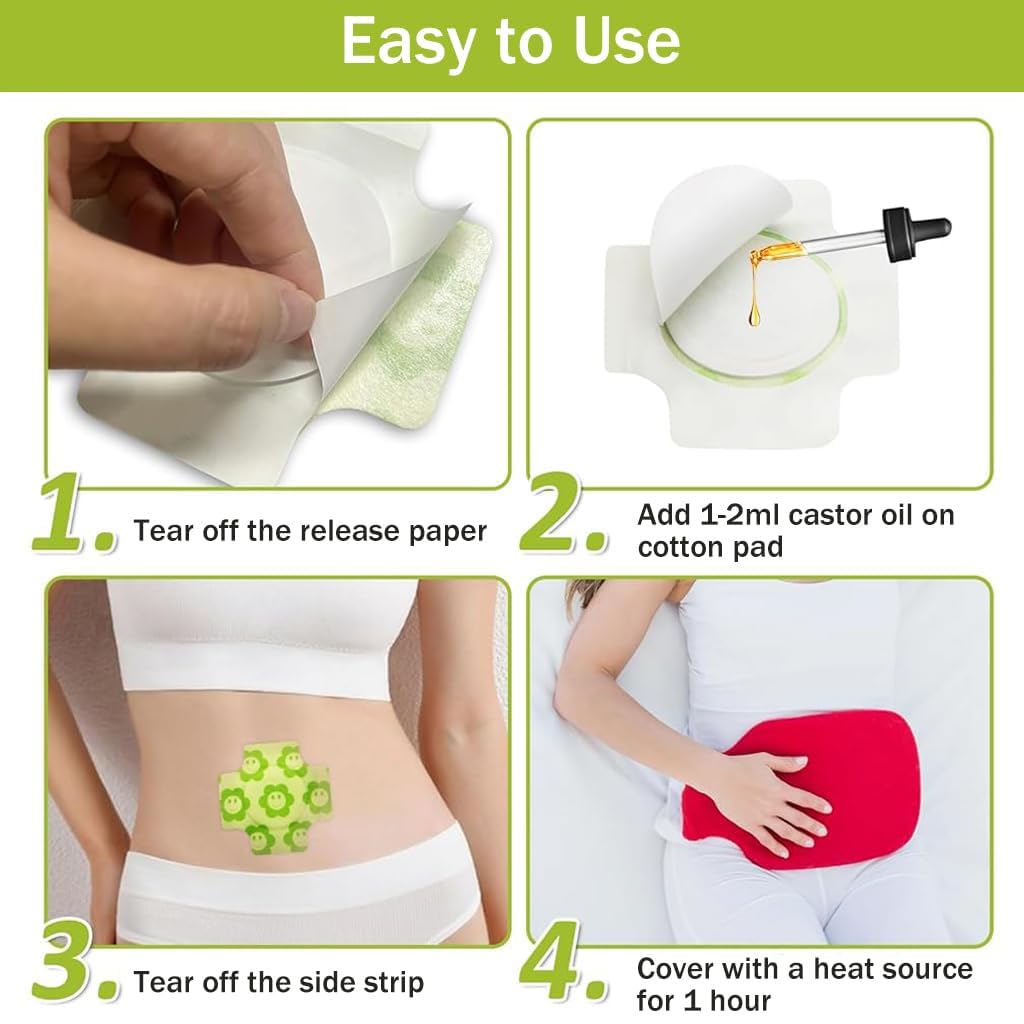 Easy to Use

1. Tear off the release paper

2. Add 1-2ml castor oil on cotton pad

3. Tear off the side strip

4. Cover with a heat source for 1 hour