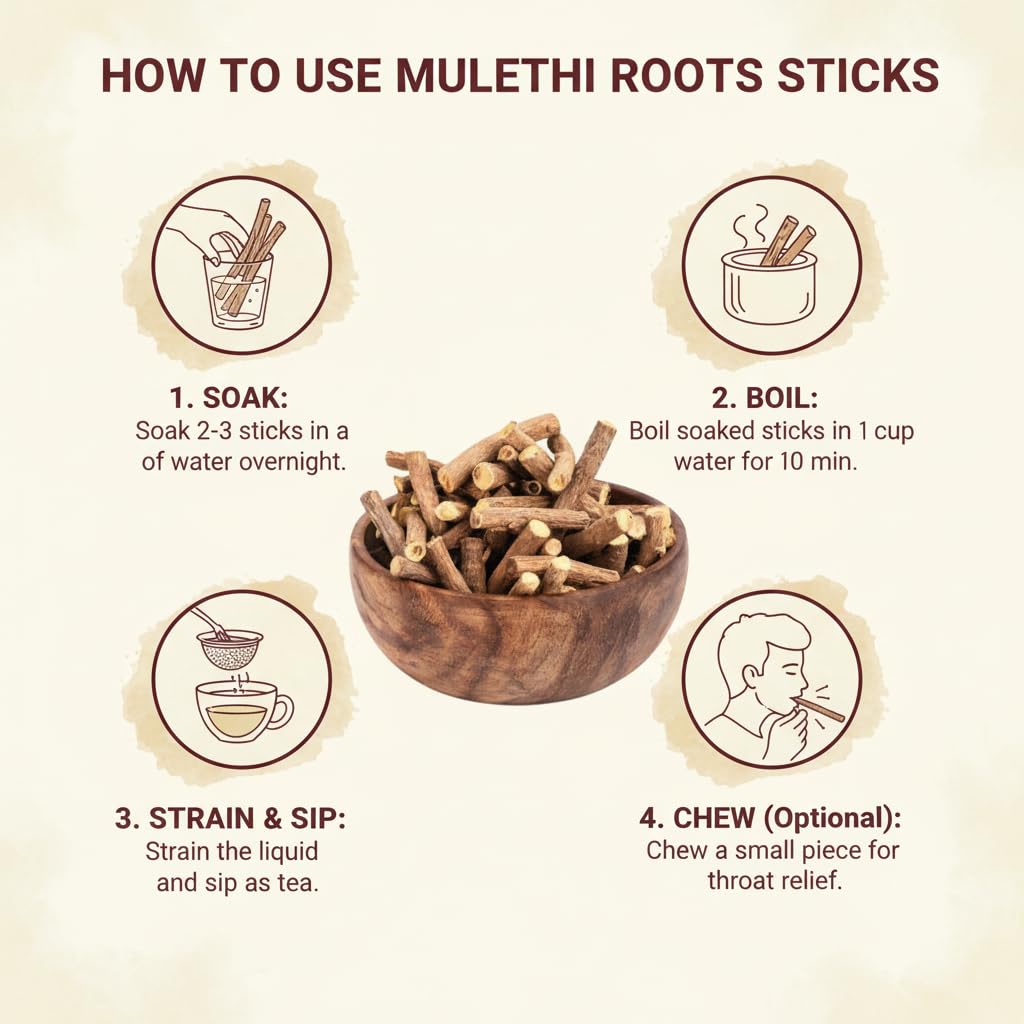 HOW TO USE MULETHI ROOTS STICKS

1. SOAK:
Soak 2-3 sticks in a of water overnight.

2. BOIL:
Boil soaked sticks in 1 cup water for 10 min.

3. STRAIN & SIP:
Strain the liquid and sip as tea.

4. CHEW (Optional):
Chew a small piece for throat relief.