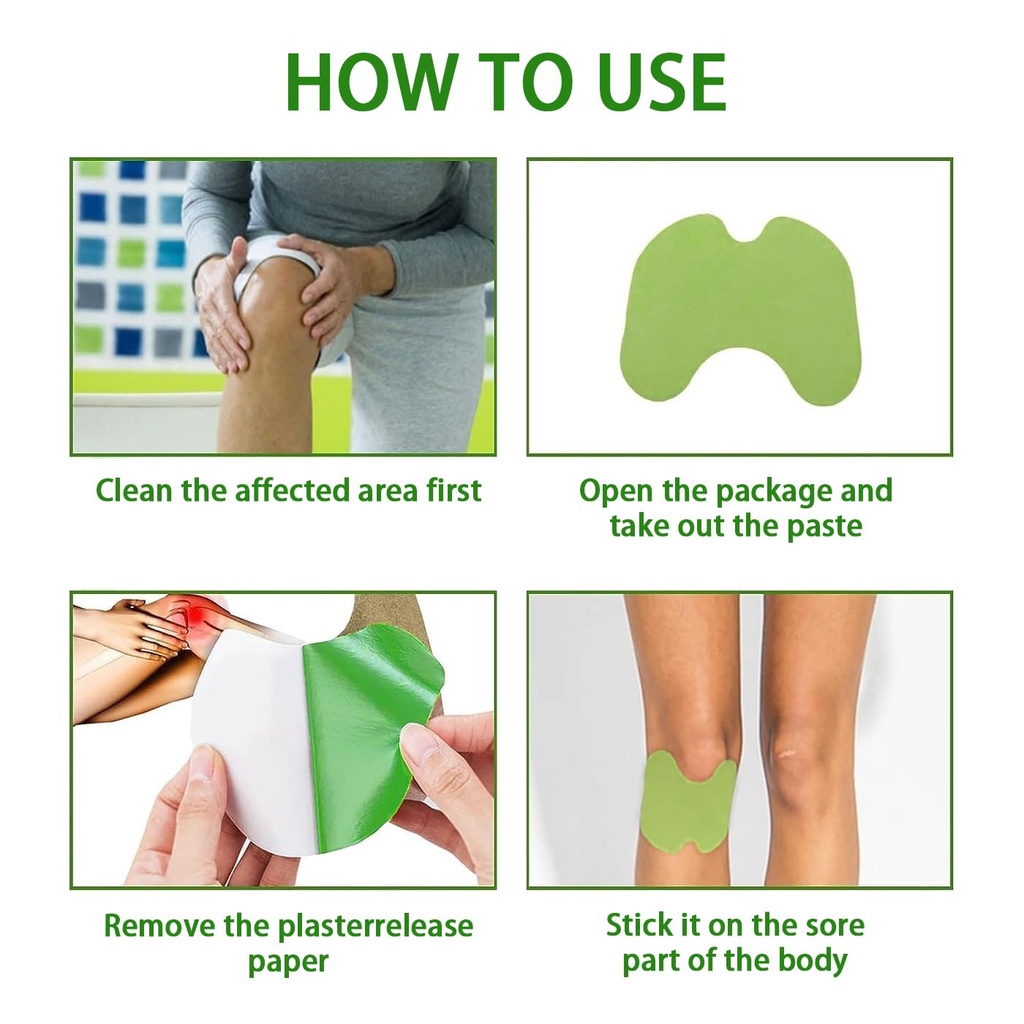 HOW TO USE

Clean the affected area first

Open the package and take out the paste

Remove the plasterrelease paper

Stick it on the sore part of the body